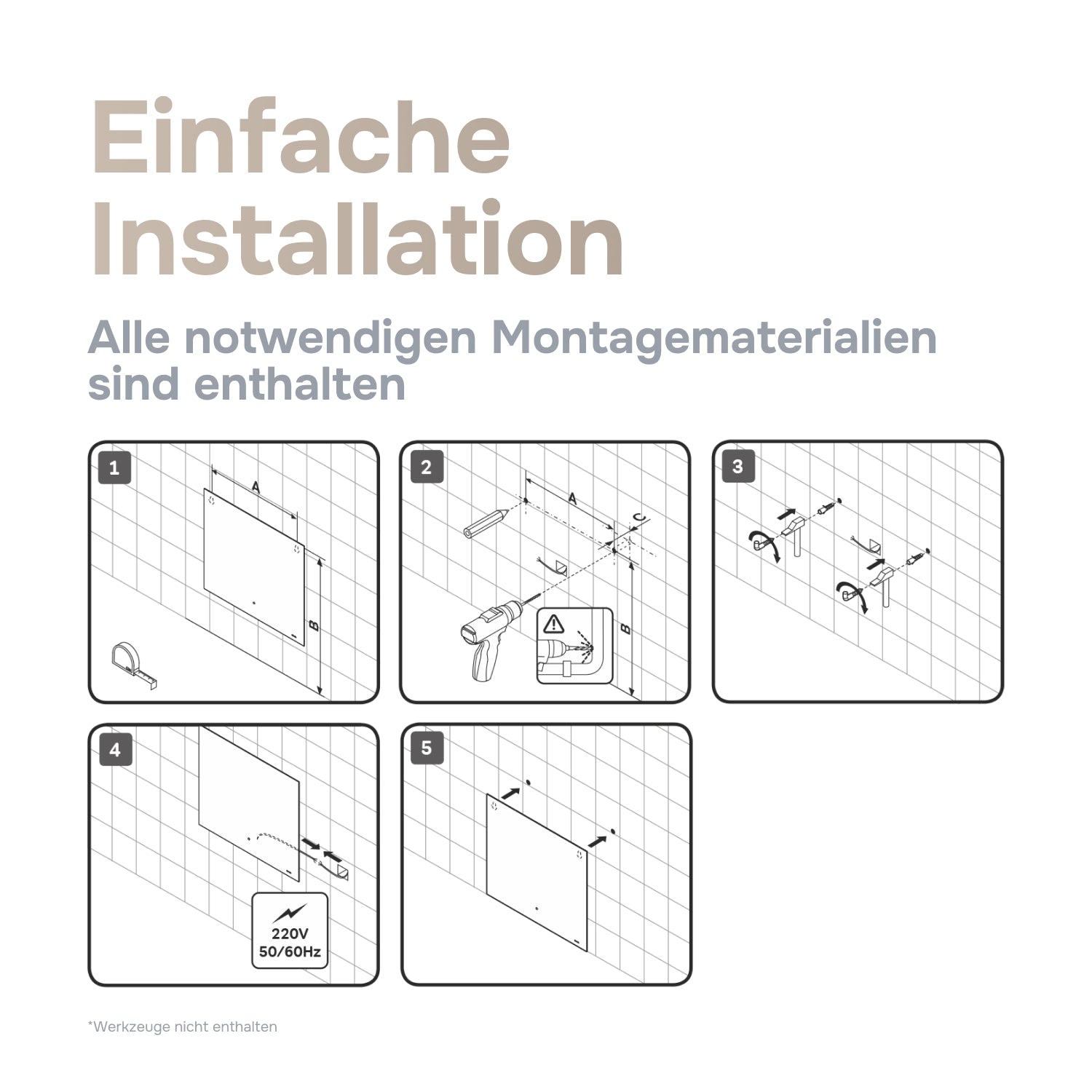 Einfache Installation

Alle notwendigen Montagematerialien sind enthalten

1

A

B

2

A

C

B

3

4

220V 50/60Hz

5

*Werkzeuge nicht enthalten