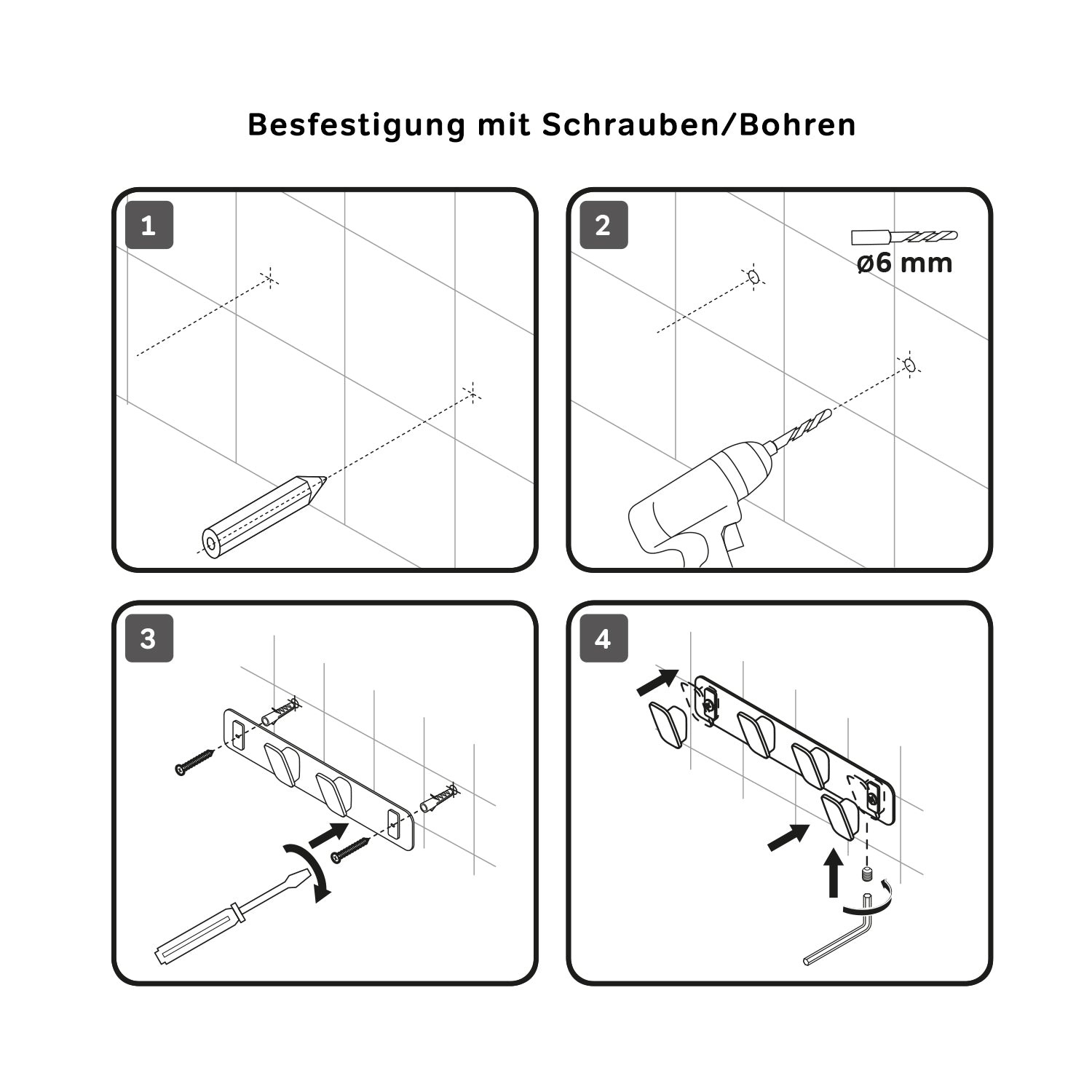 Besfestigung mit Schrauben/Bohren

1

2

ø6 mm

3

4