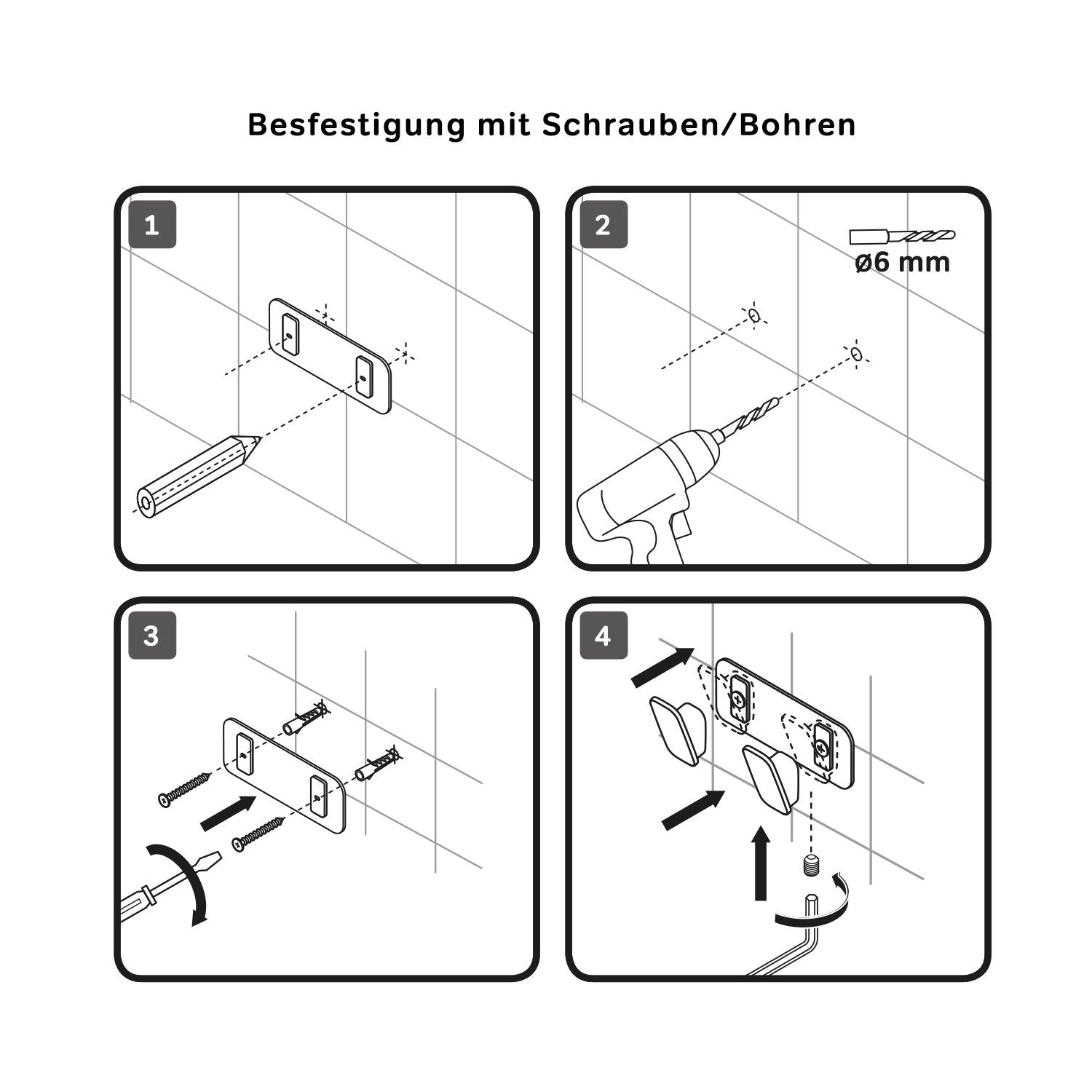 Besfestigung mit Schrauben/Bohren

1

2

ø6 mm

3

4