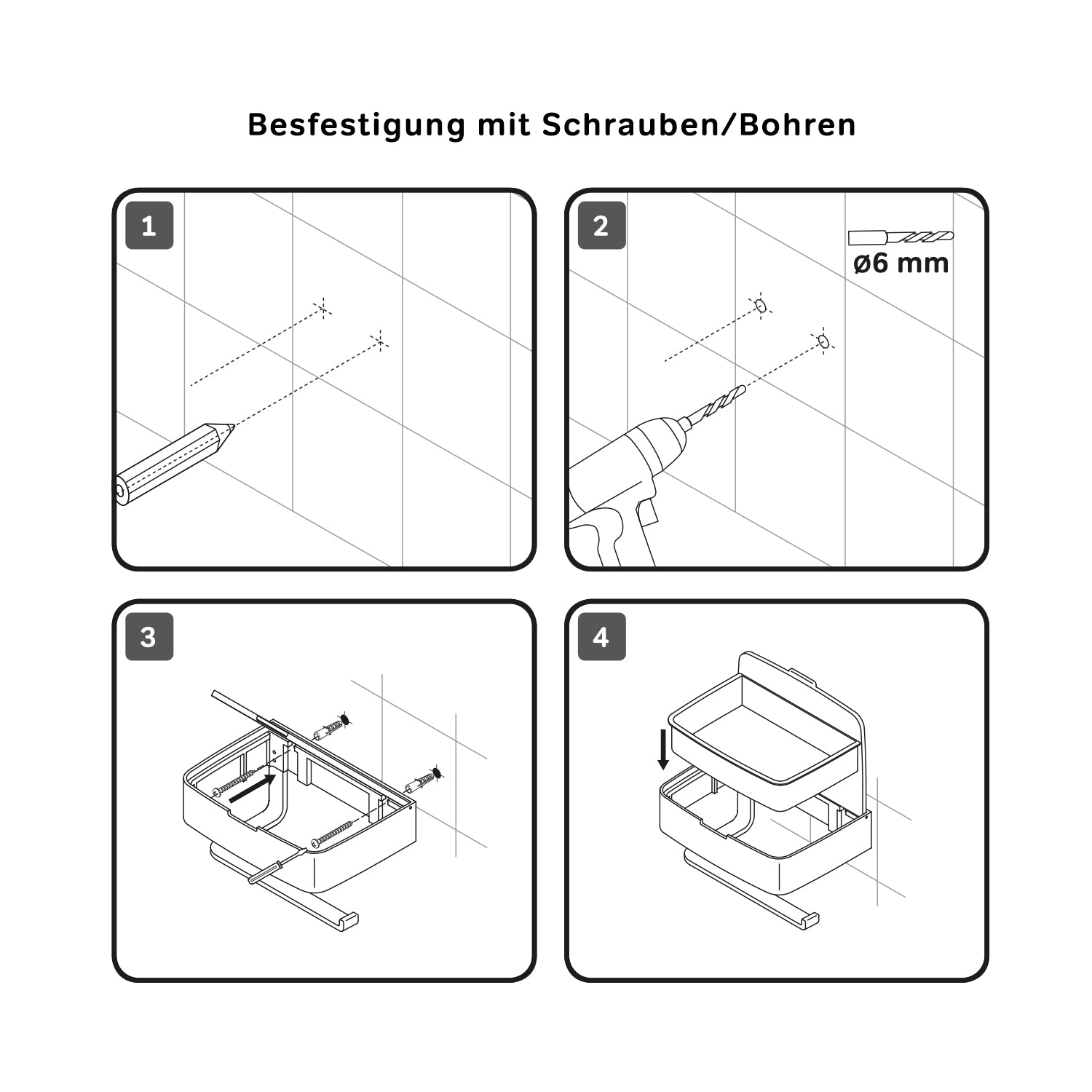 Besfestigung mit Schrauben/Bohren

1

2

ø6 mm

3

4