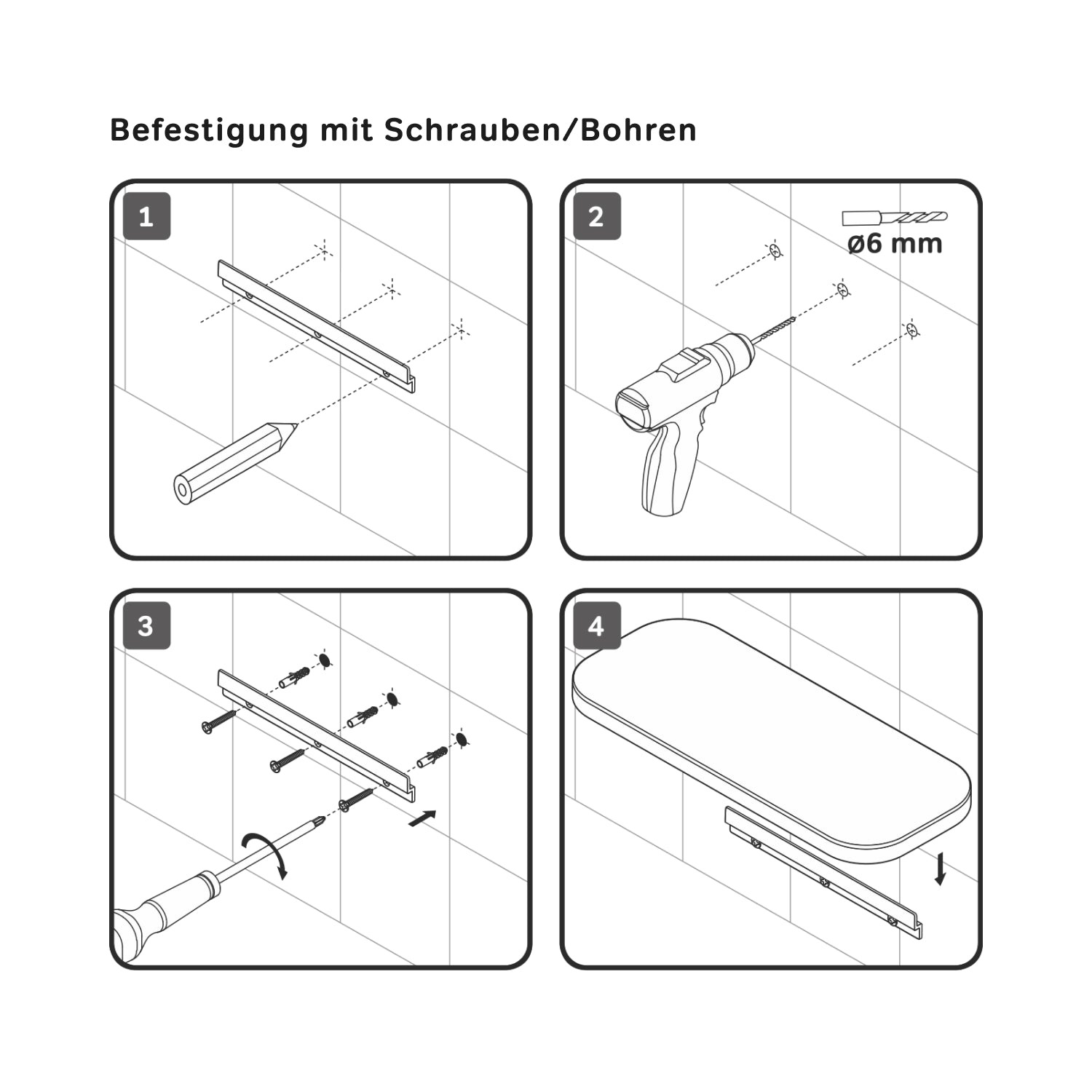 Befestigung mit Schrauben/Bohren

1

2

ø6 mm

3

4