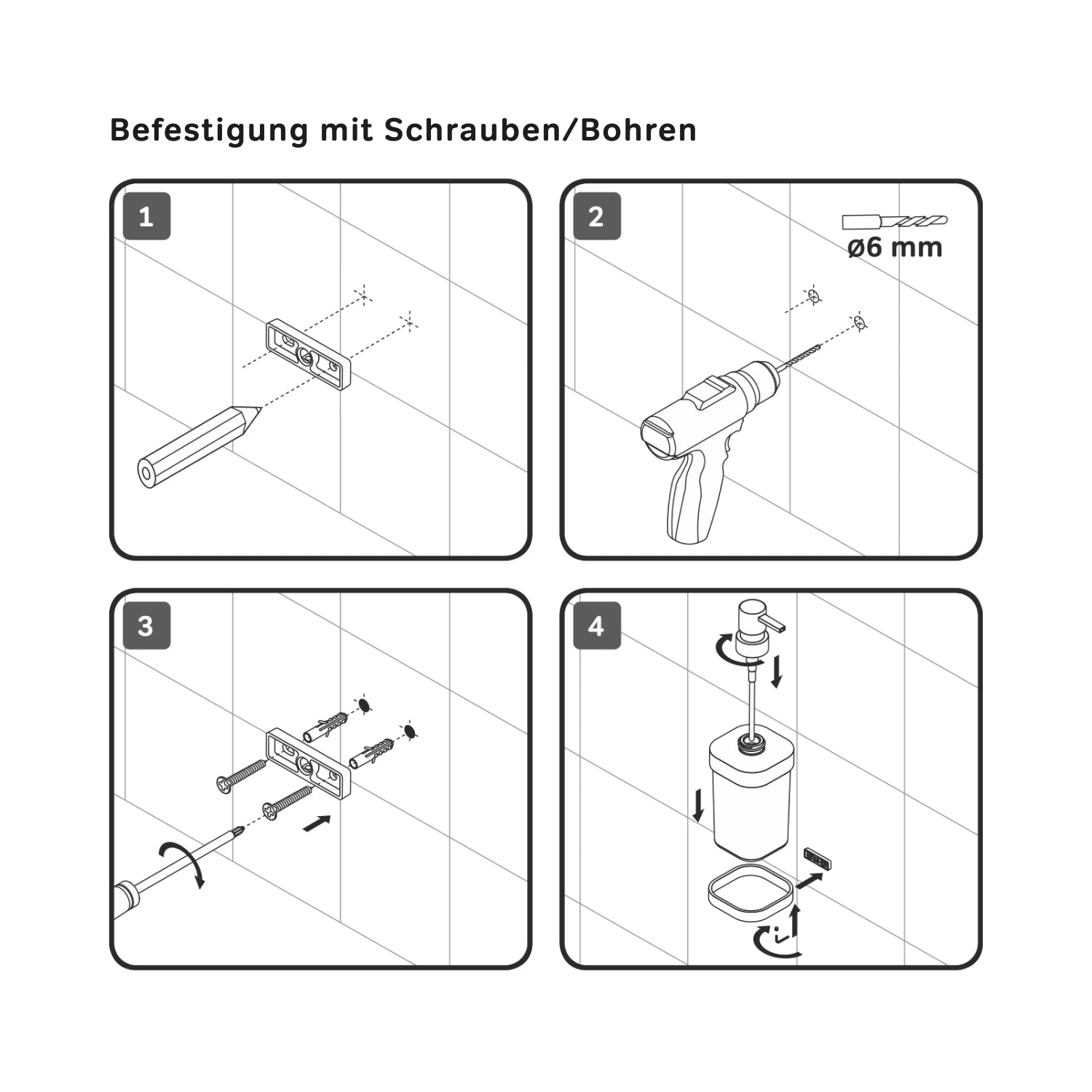 Befestigung mit Schrauben/Bohren

1

2

ø6 mm

3

4