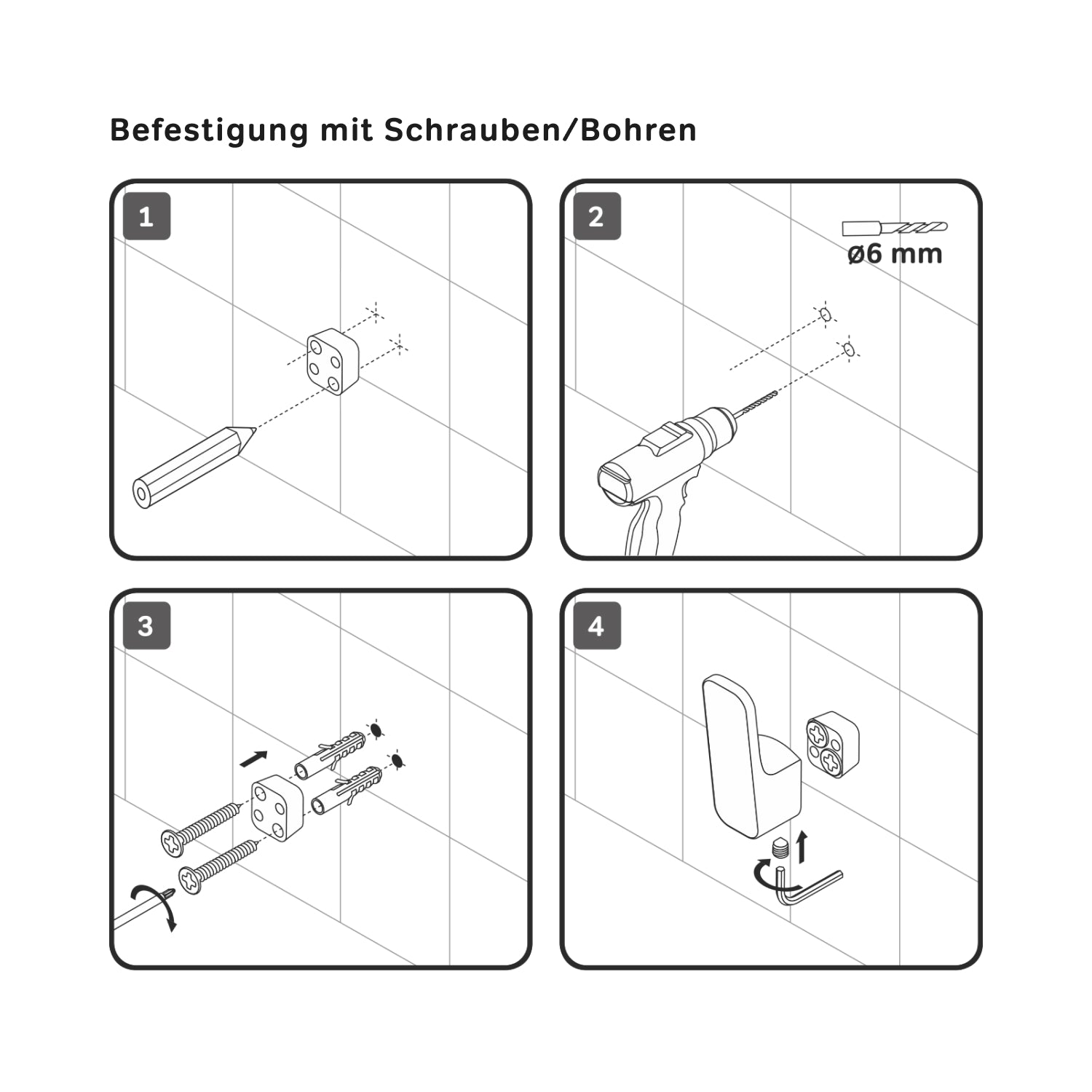 Befestigung mit Schrauben/Bohren

1

2

ø6 mm

3

4