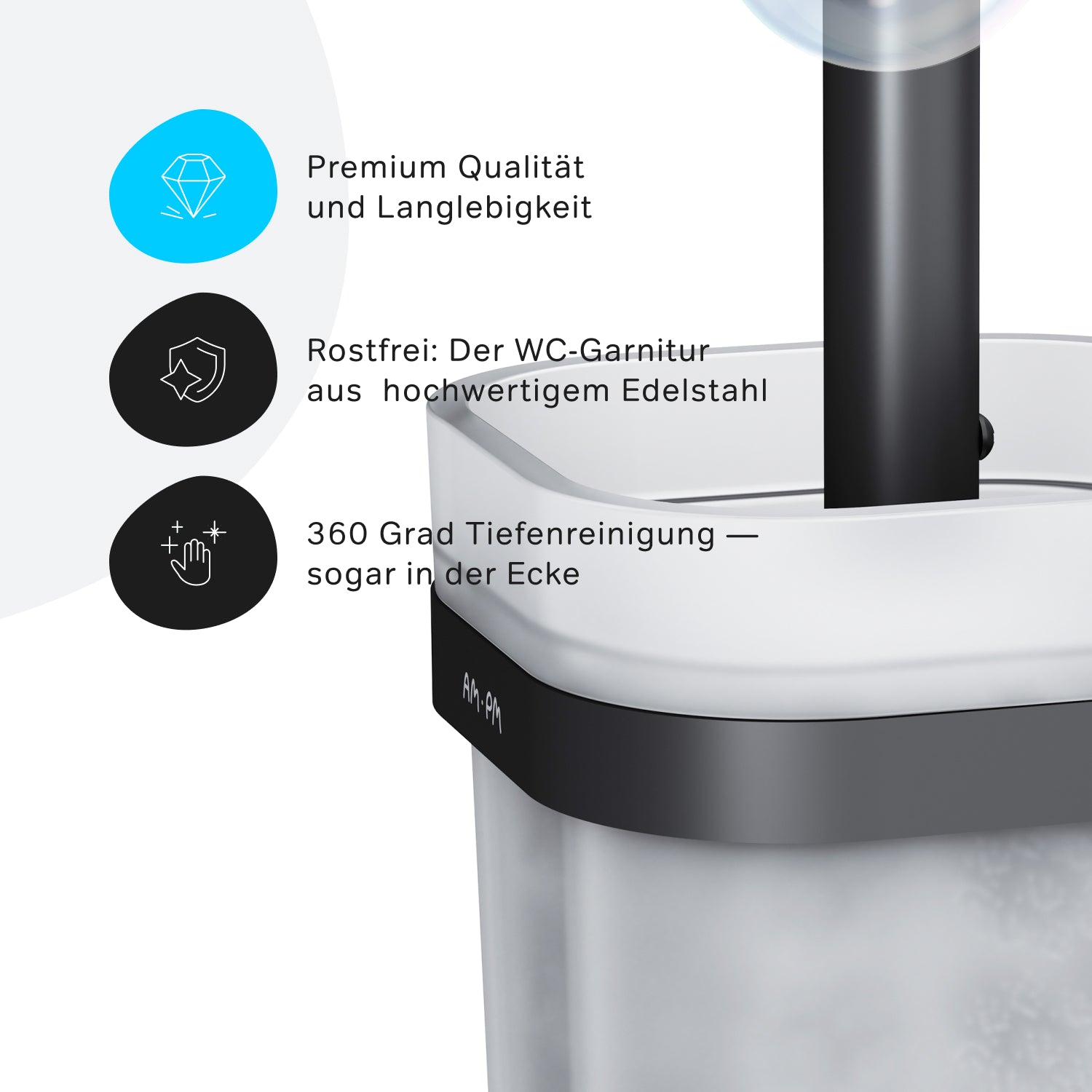 Premium Qualität und Langlebigkeit

Rostfrei: Der WC-Garnitur aus hochwertigem Edelstahl

360 Grad Tiefenreinigung — sogar in der Ecke

AM·PM