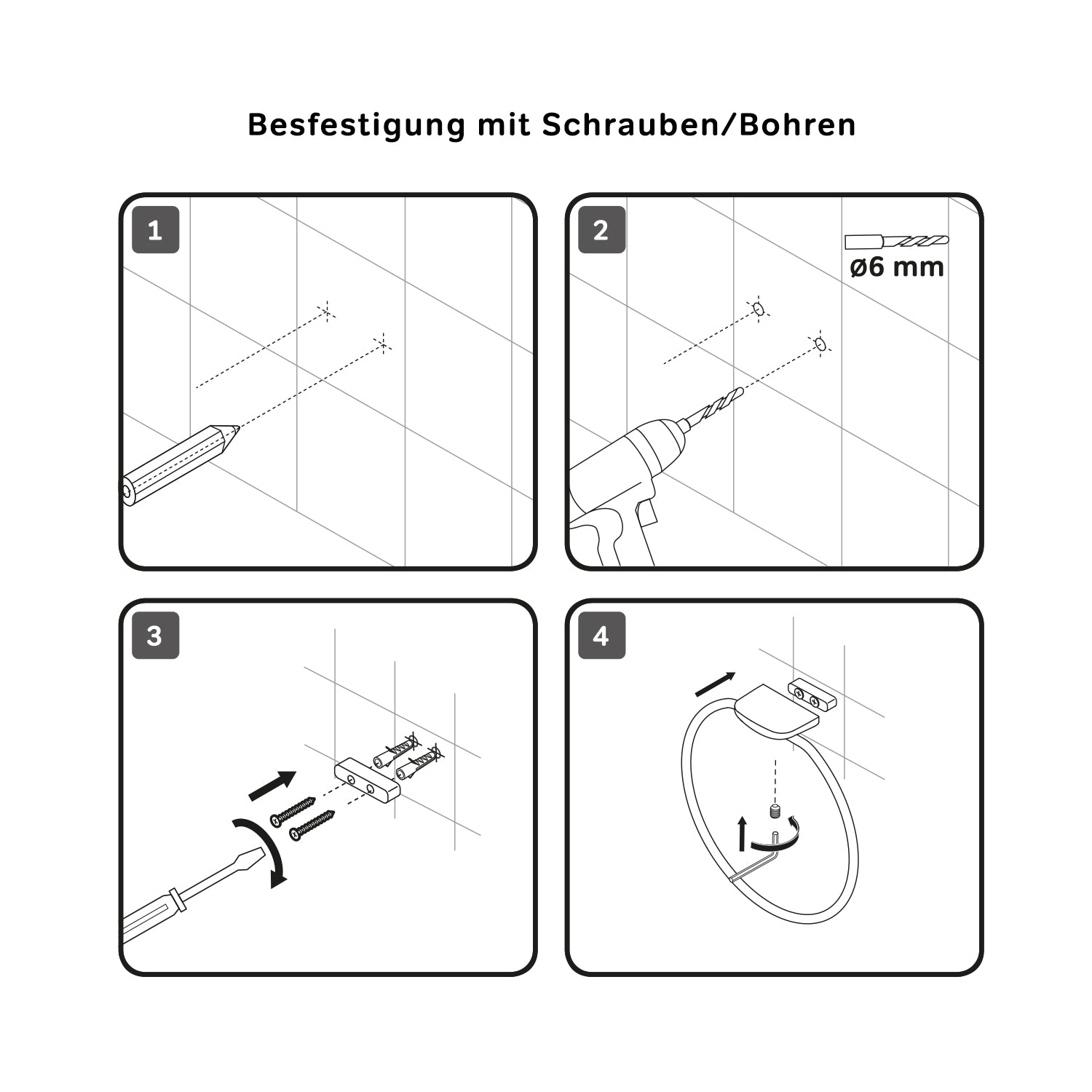 Besfestigung mit Schrauben/Bohren

1

2

ø6 mm

3

4