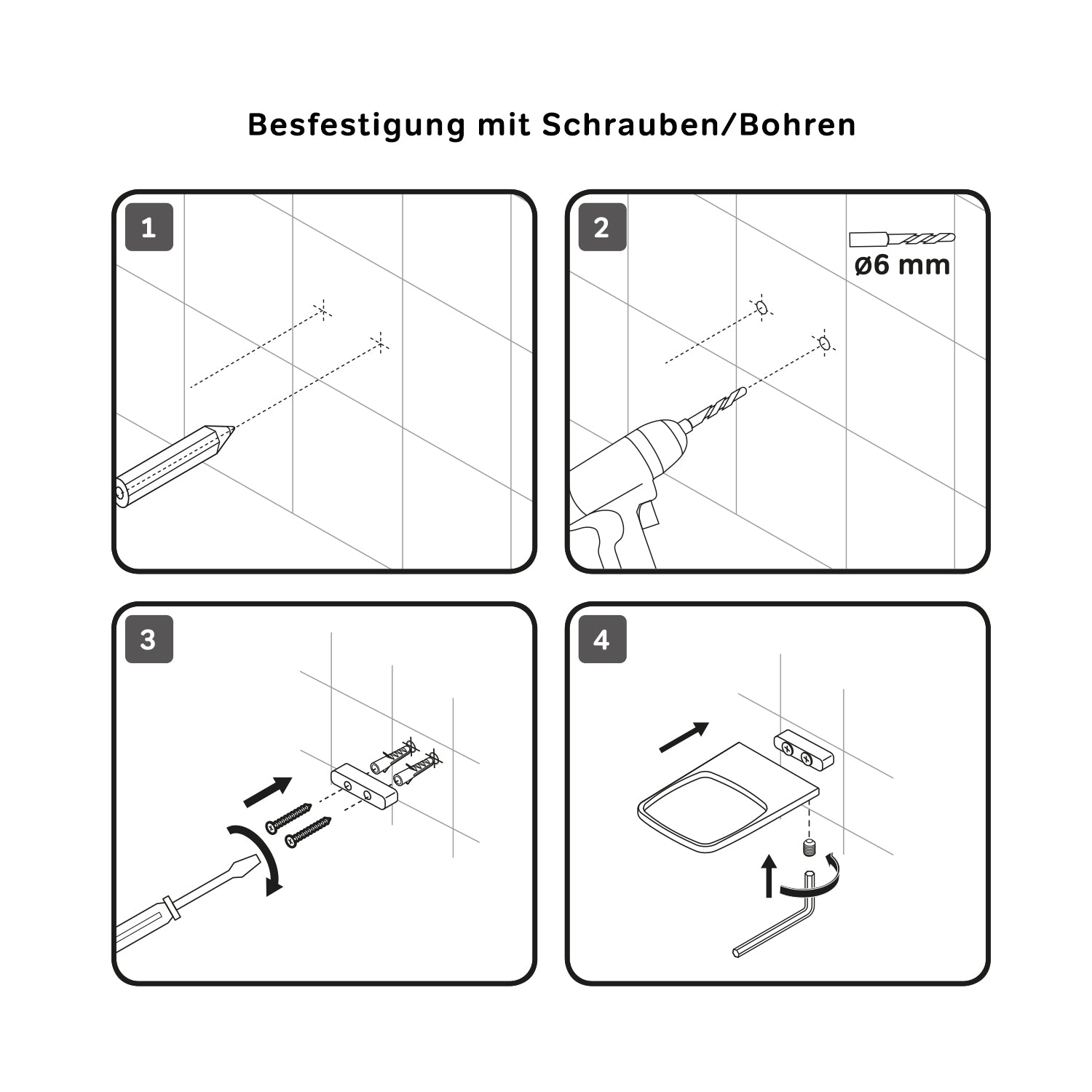 Besfestigung mit Schrauben/Bohren

1

2

ø6 mm

3

4