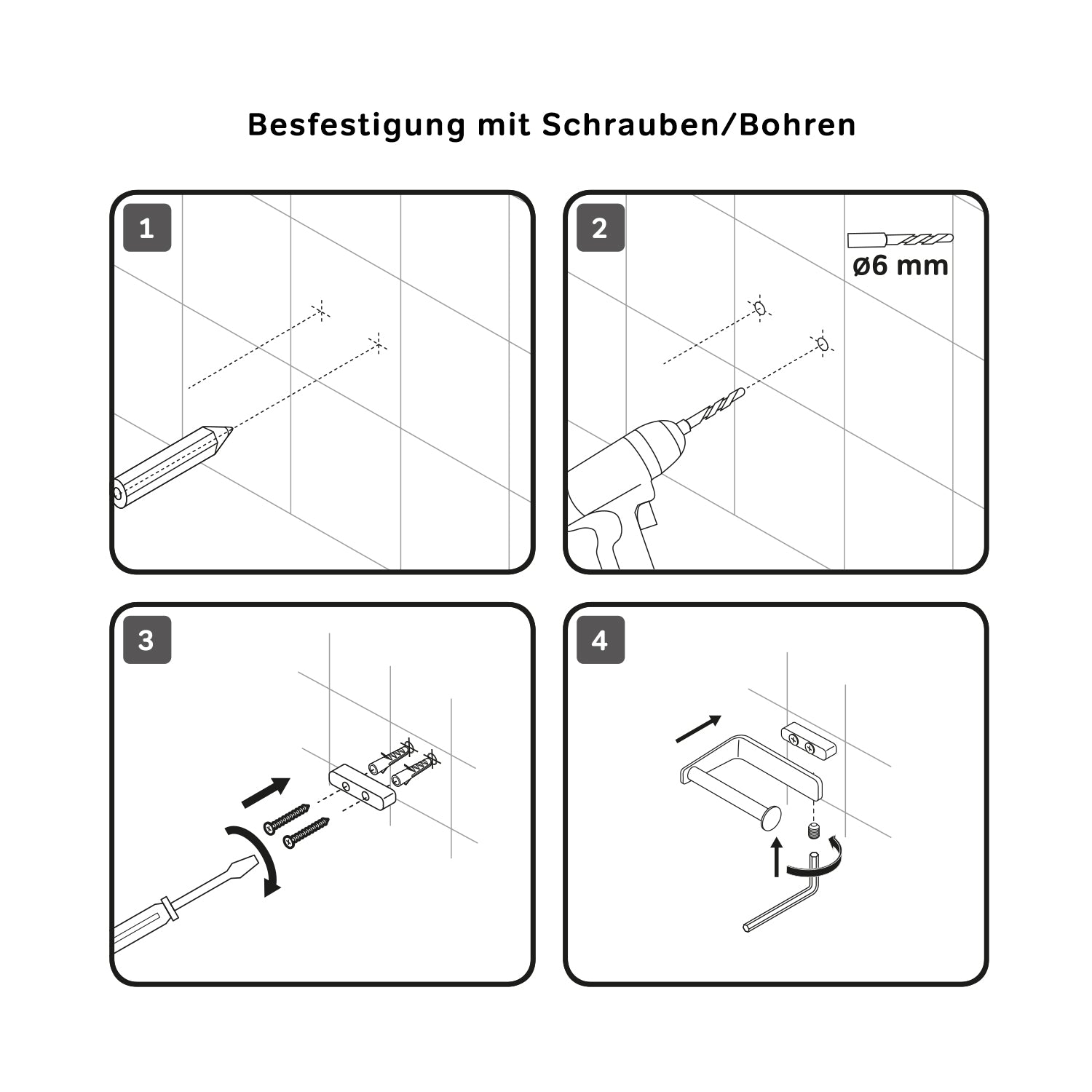 Besfestigung mit Schrauben/Bohren

1

2

ø6 mm

3

4