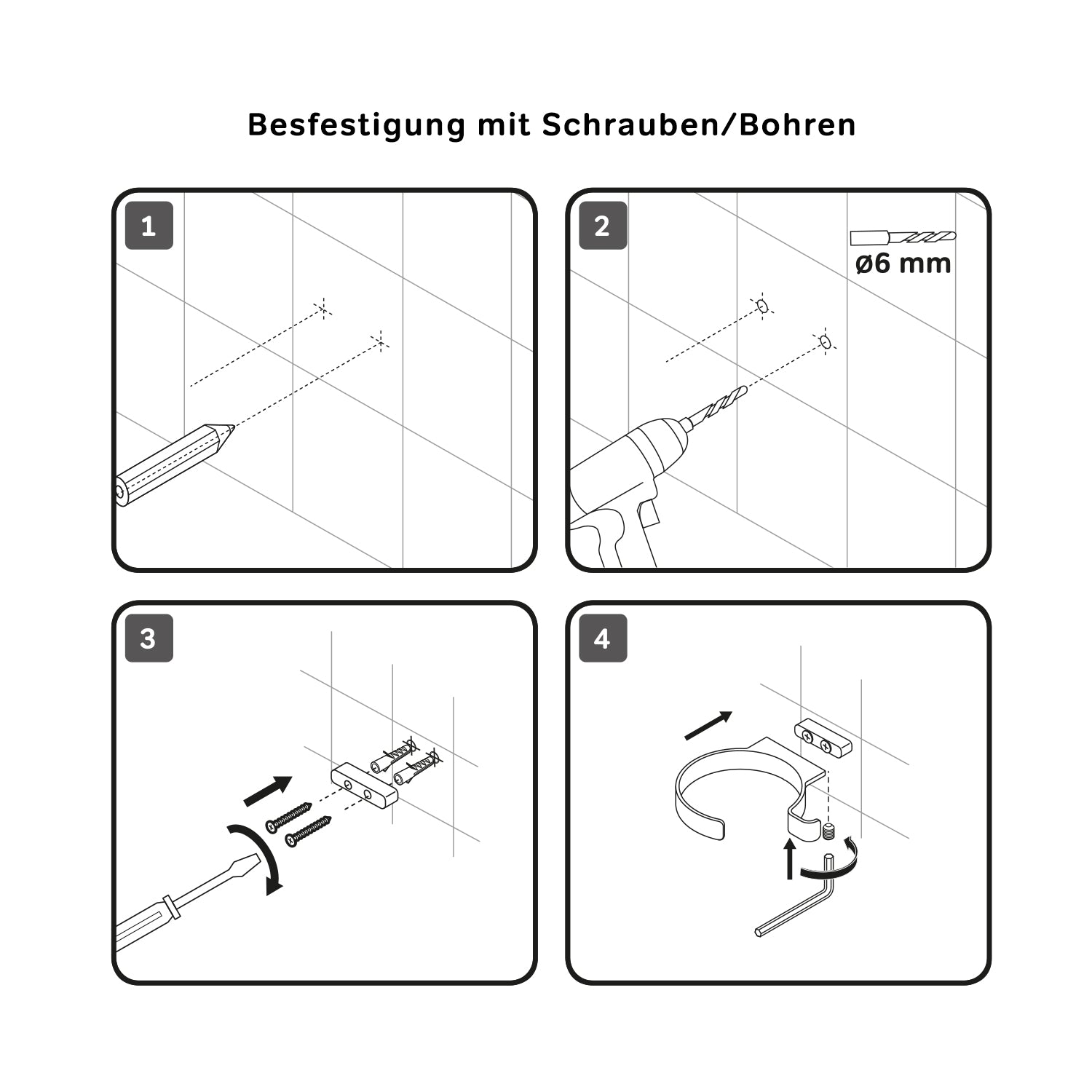 Besfestigung mit Schrauben/Bohren

1

2

ø6 mm

3

4