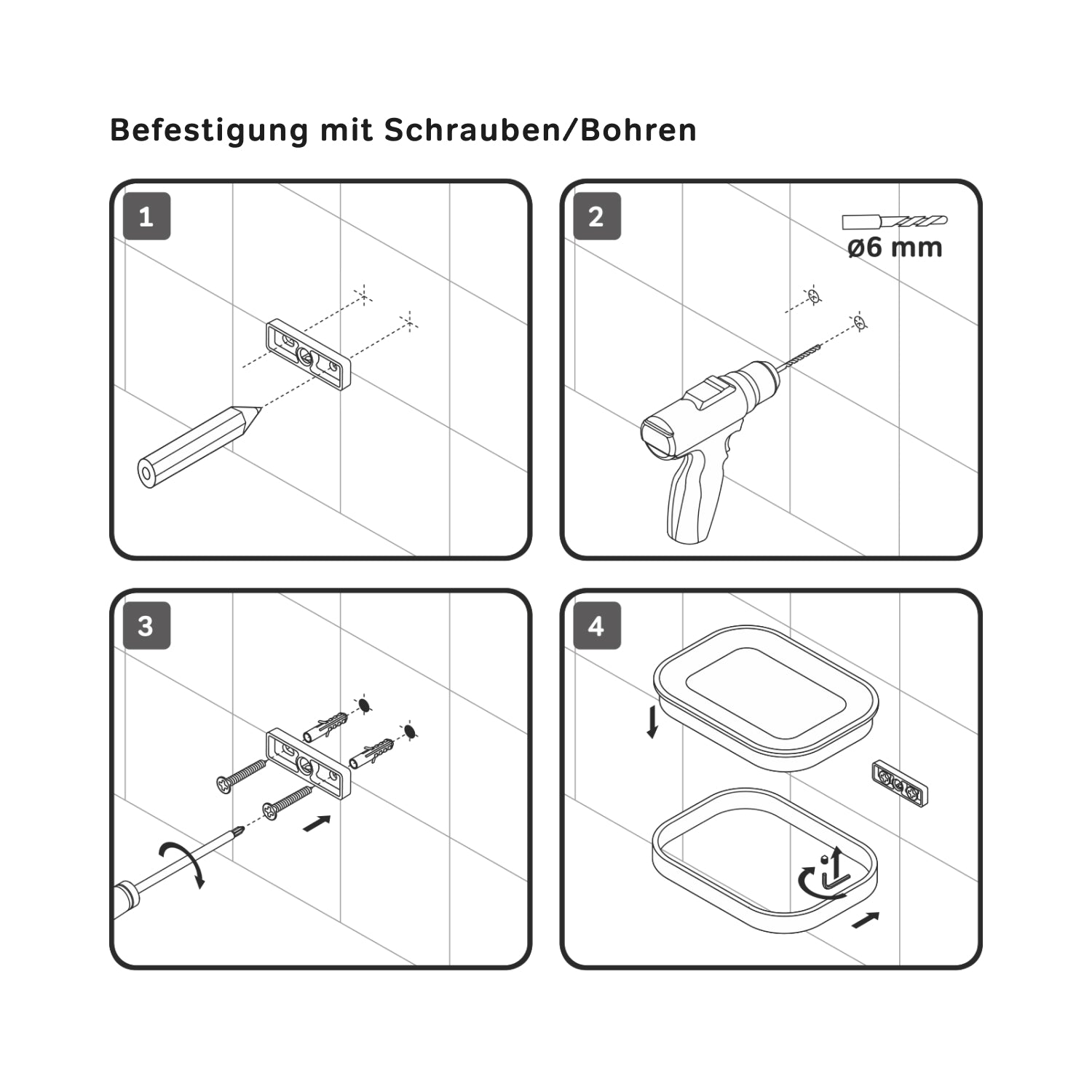 Befestigung mit Schrauben/Bohren

1

2

ø6 mm

3

4